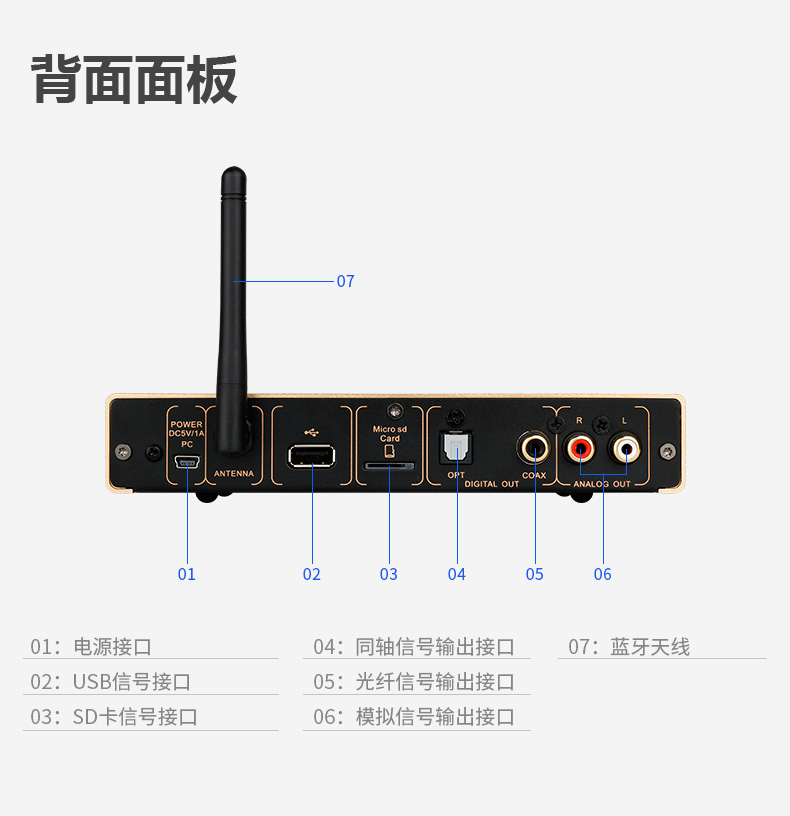 背面面板

07

POWER DC5V/1A PC

ANTENNA

Micro sd Card

OPT

DIGITAL OUT

COAX

R L

ANALOG OUT

01 02 03 04 05 06

01：电源接口

02：USB信号接口

03：SD卡信号接口

04：同轴信号输出接口

05：光纤信号输出接口

06：模拟信号输出接口

07：蓝牙天线