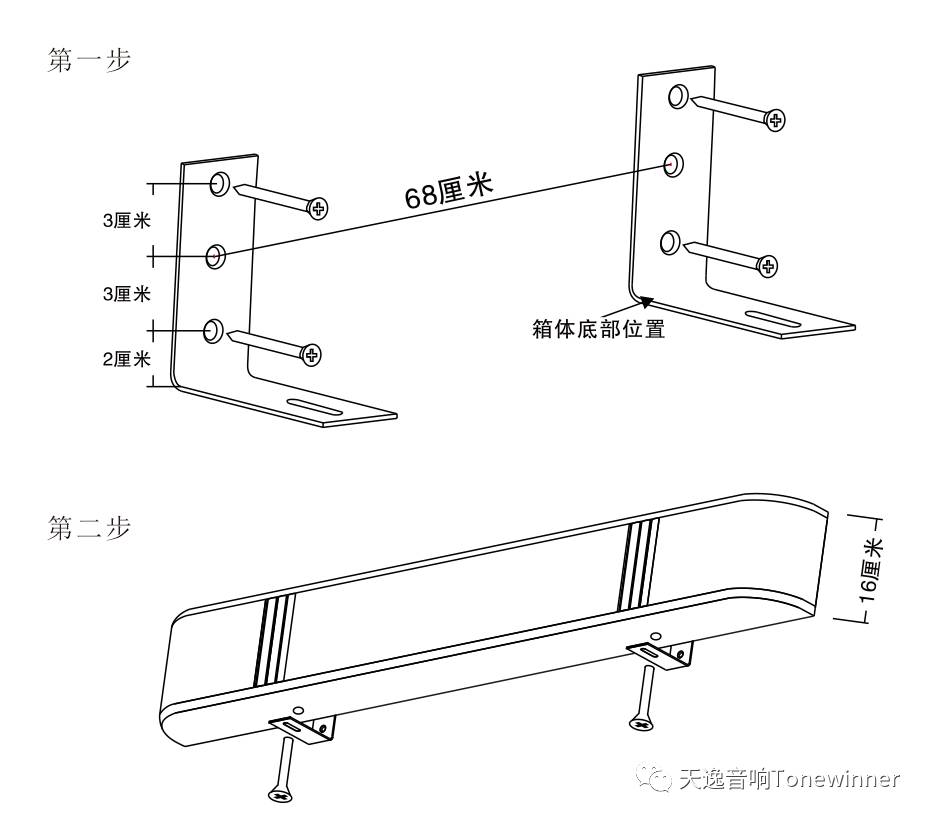 第一步

3厘米

3厘米

2厘米

68厘米

箱体底部位置

第二步

16厘米

天逸音响Tonewinner